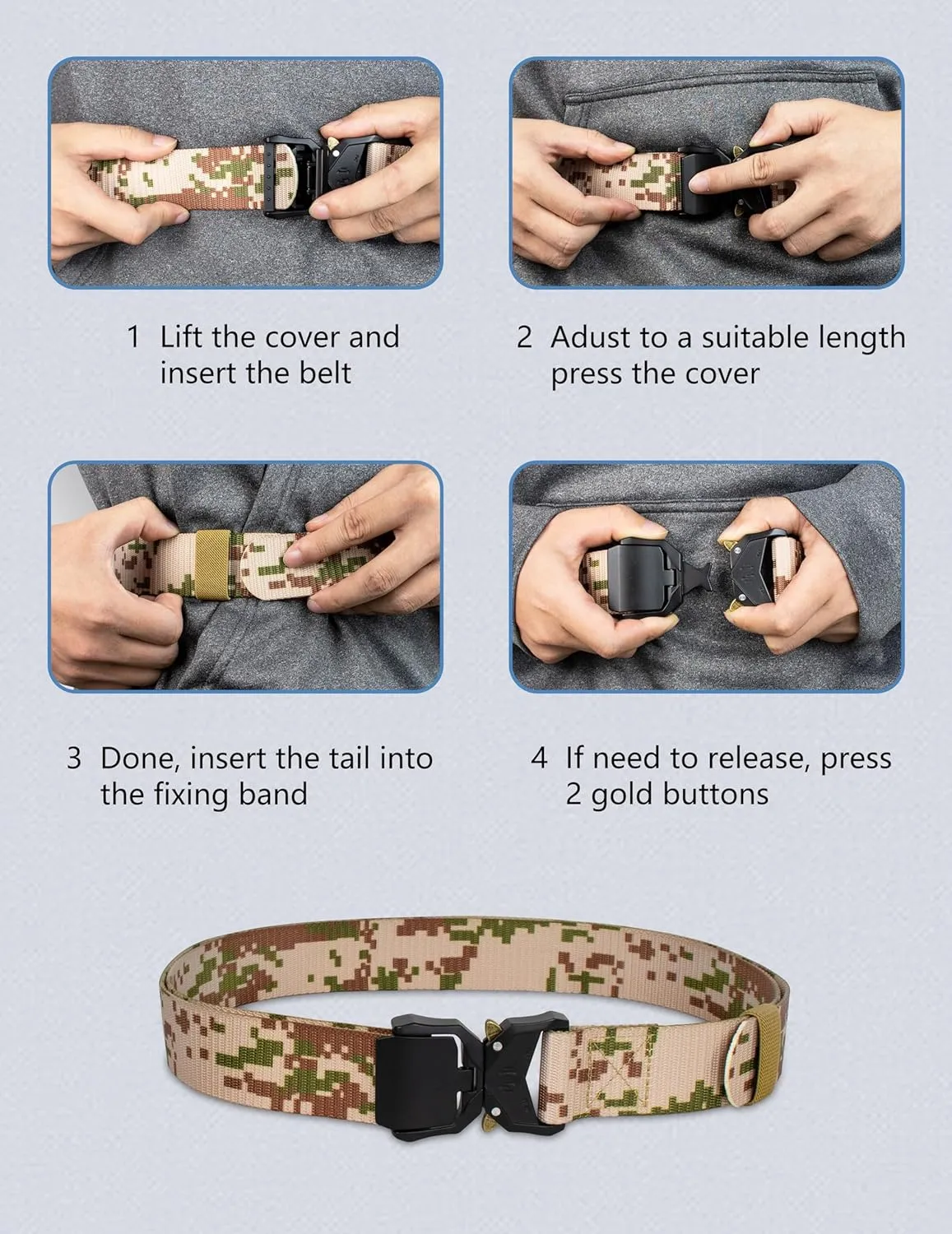 1 Lift the cover and insert the belt

2 Adust to a suitable length press the cover

3 Done, insert the tail into the fixing band

4 If need to release, press 2 gold buttons