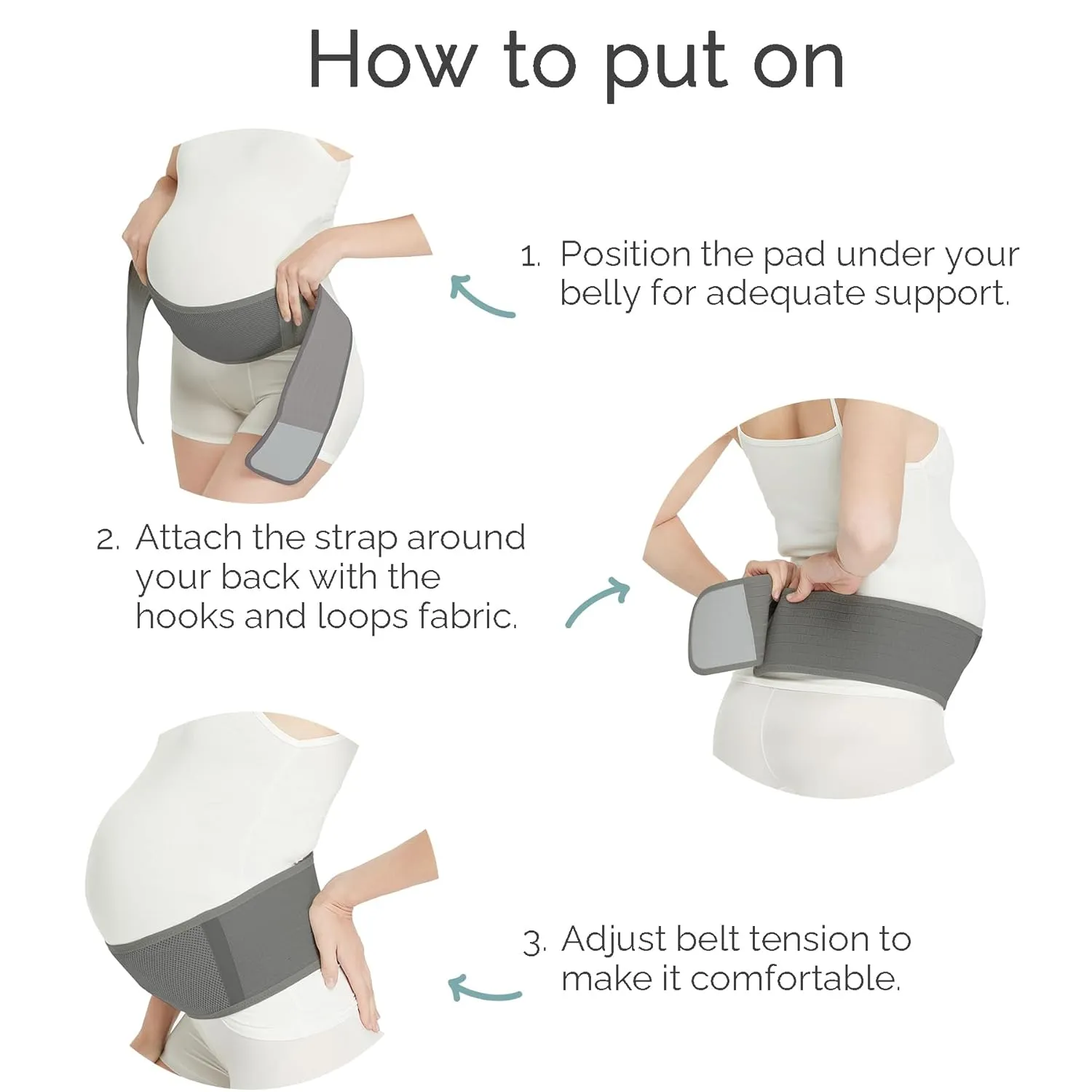 How to put on

1. Position the pad under your belly for adequate support.

2. Attach the strap around your back with the hooks and loops fabric.

3. Adjust belt tension to make it comfortable.