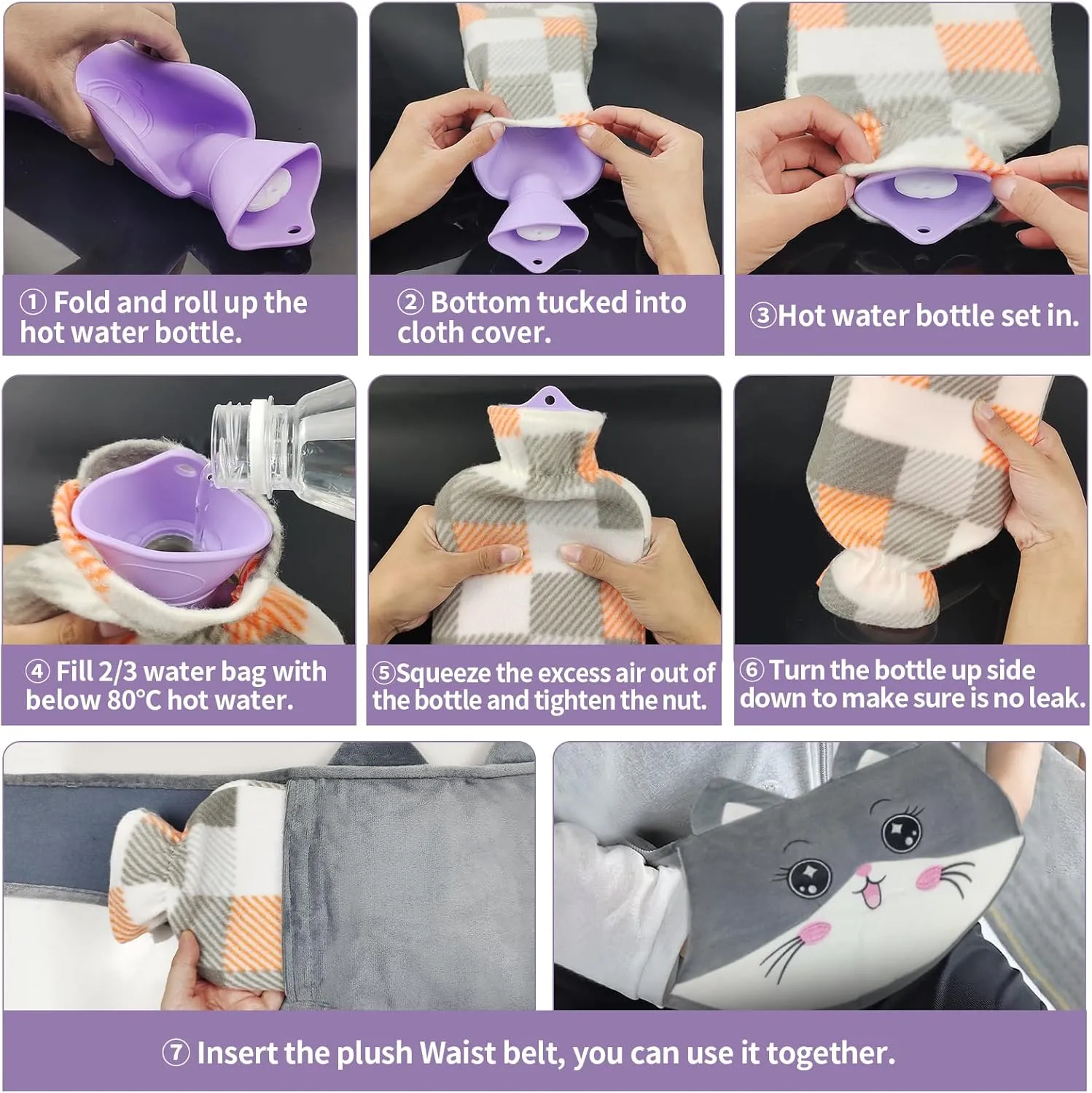 ① Fold and roll up the hot water bottle.

② Bottom tucked into cloth cover.

③Hot water bottle set in.

④ Fill 2/3 water bag with below 80°C hot water.

⑤Squeeze the excess air out of the bottle and tighten the nut.

⑥ Turn the bottle up side down to make sure is no leak.

⑦ Insert the plush Waist belt, you can use it together.