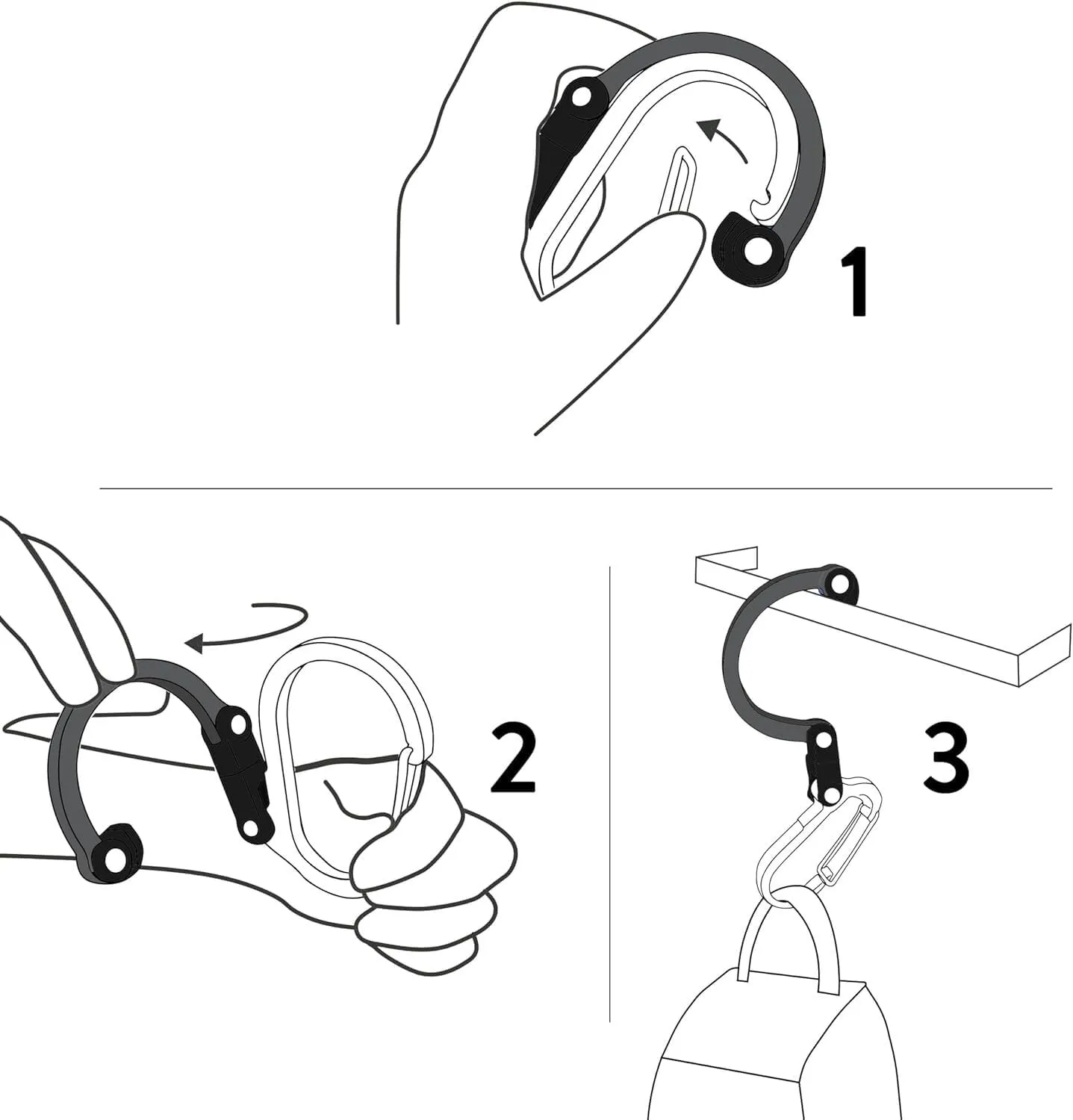 1

2

3