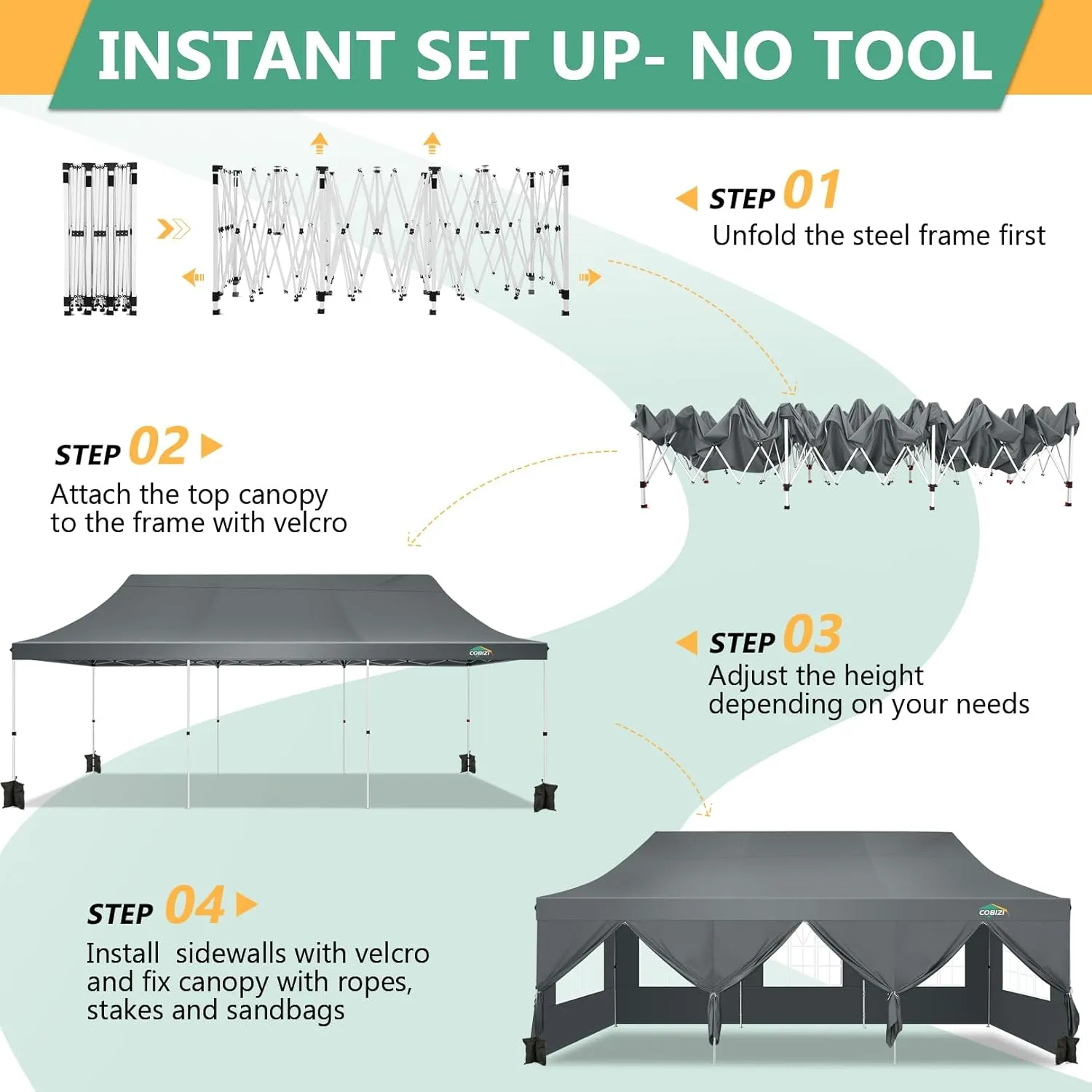 INSTANT SET UP- NO TOOL

STEP 01
Unfold the steel frame first

STEP 02
Attach the top canopy to the frame with velcro

COBIZI

STEP 03
Adjust the height depending on your needs

STEP 04
Install  sidewalls with velcro and fix canopy with ropes, stakes and sandbags

COBIZI