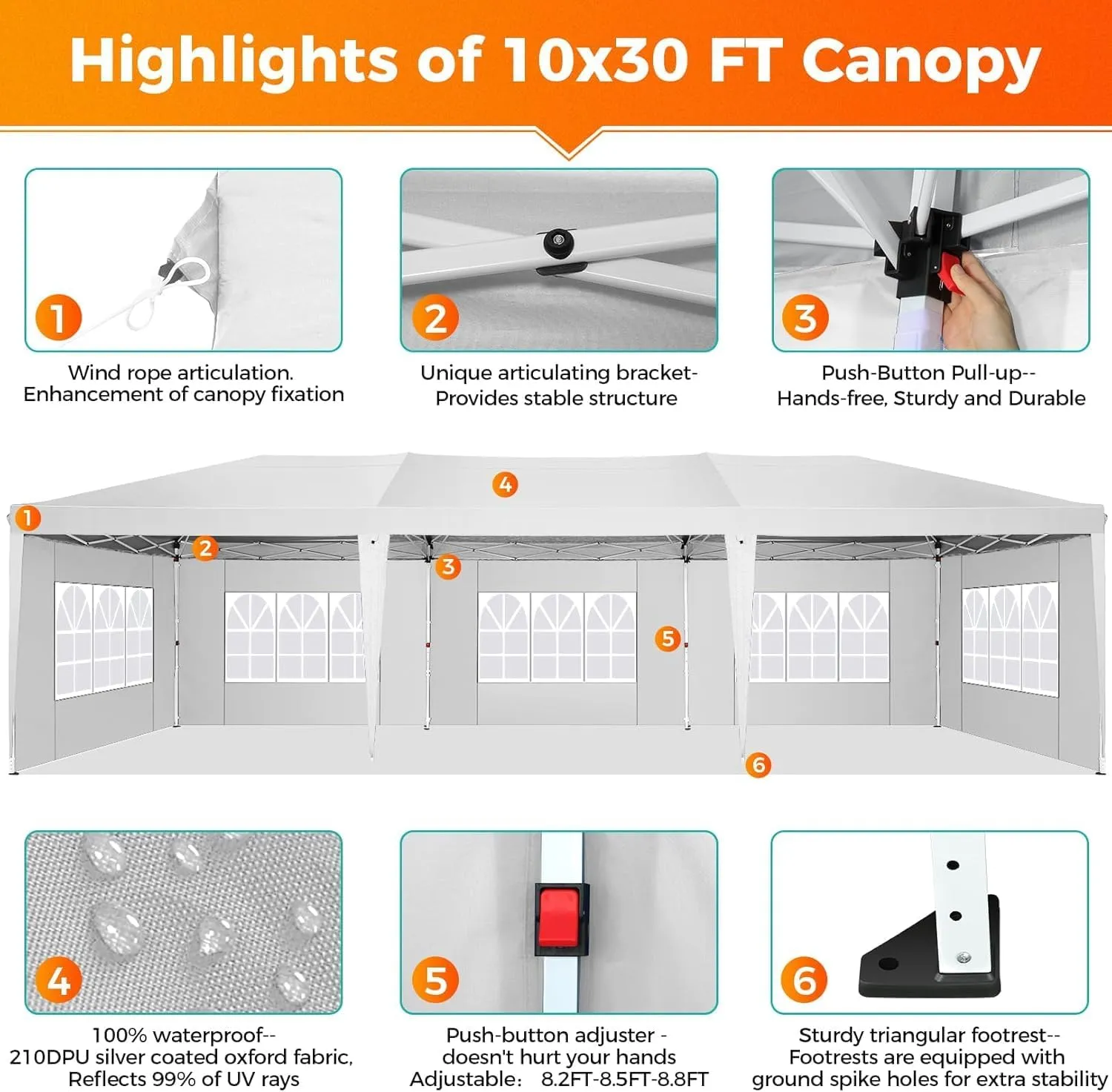 Highlights of 10x30 FT Canopy

1

Wind rope articulation.
Enhancement of canopy fixation

2

Unique articulating bracket-
Provides stable structure

3

Push-Button Pull-up--
Hands-free, Sturdy and Durable

4

1

2

3

5

6

4

100% waterproof--
210DPU silver coated oxford fabric,
Reflects 99% of UV rays

5

Push-button adjuster -
doesn't hurt your hands
Adjustable: 8.2FT-8.5FT-8.8FT

6

Sturdy triangular footrest--
Footrests are equipped with
ground spike holes for extra stability