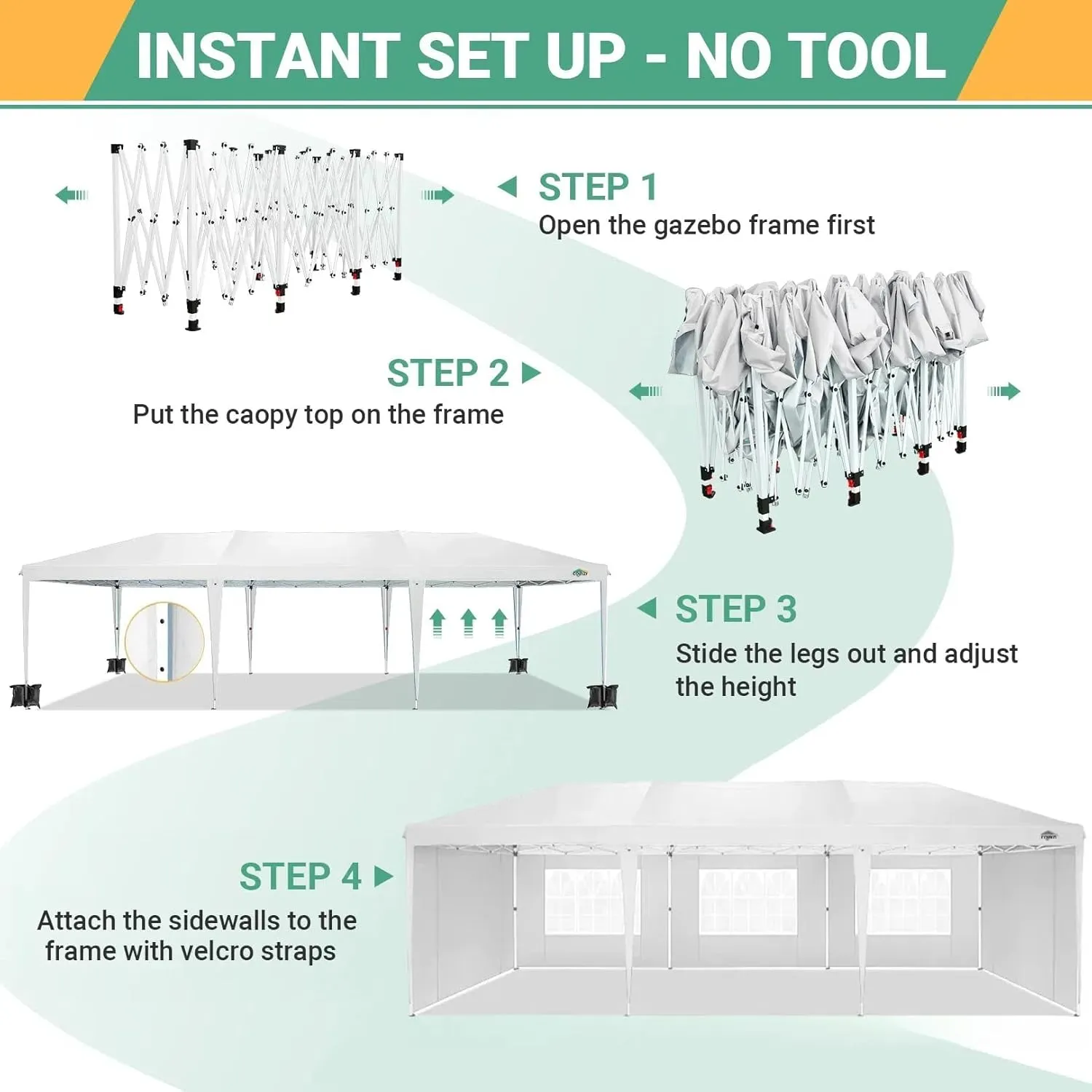 INSTANT SET UP - NO TOOL

STEP 1
Open the gazebo frame first

STEP 2
Put the caopy top on the frame

STEP 3
Stide the legs out and adjust the height

STEP 4
Attach the sidewalls to the frame with velcro straps