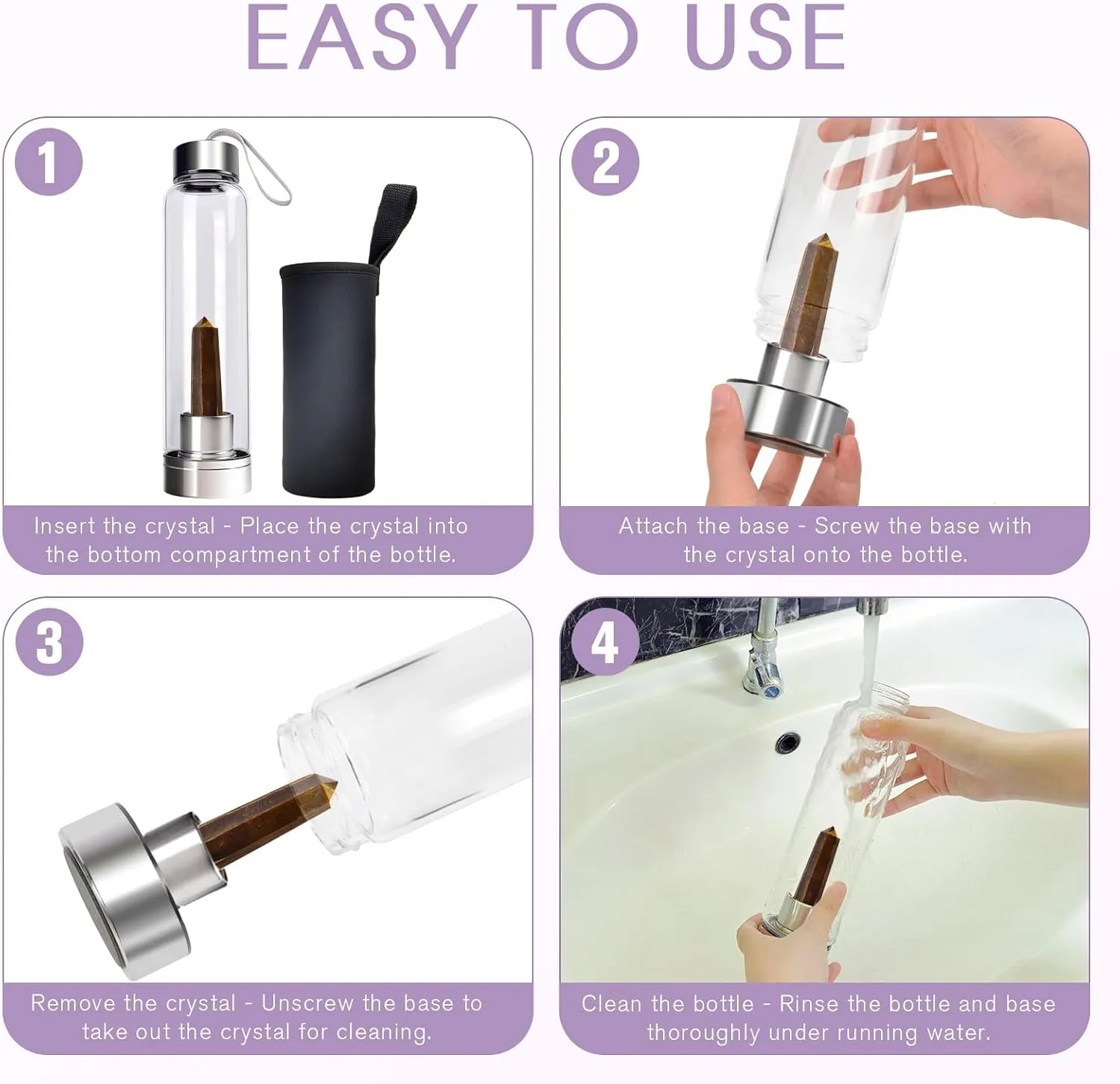 EASY TO USE

1

Insert the crystal - Place the crystal into the bottom compartment of the bottle.

2

Attach the base - Screw the base with the crystal onto the bottle.

3

Remove the crystal - Unscrew the base to take out the crystal for cleaning.

4

Clean the bottle - Rinse the bottle and base thoroughly under running water.