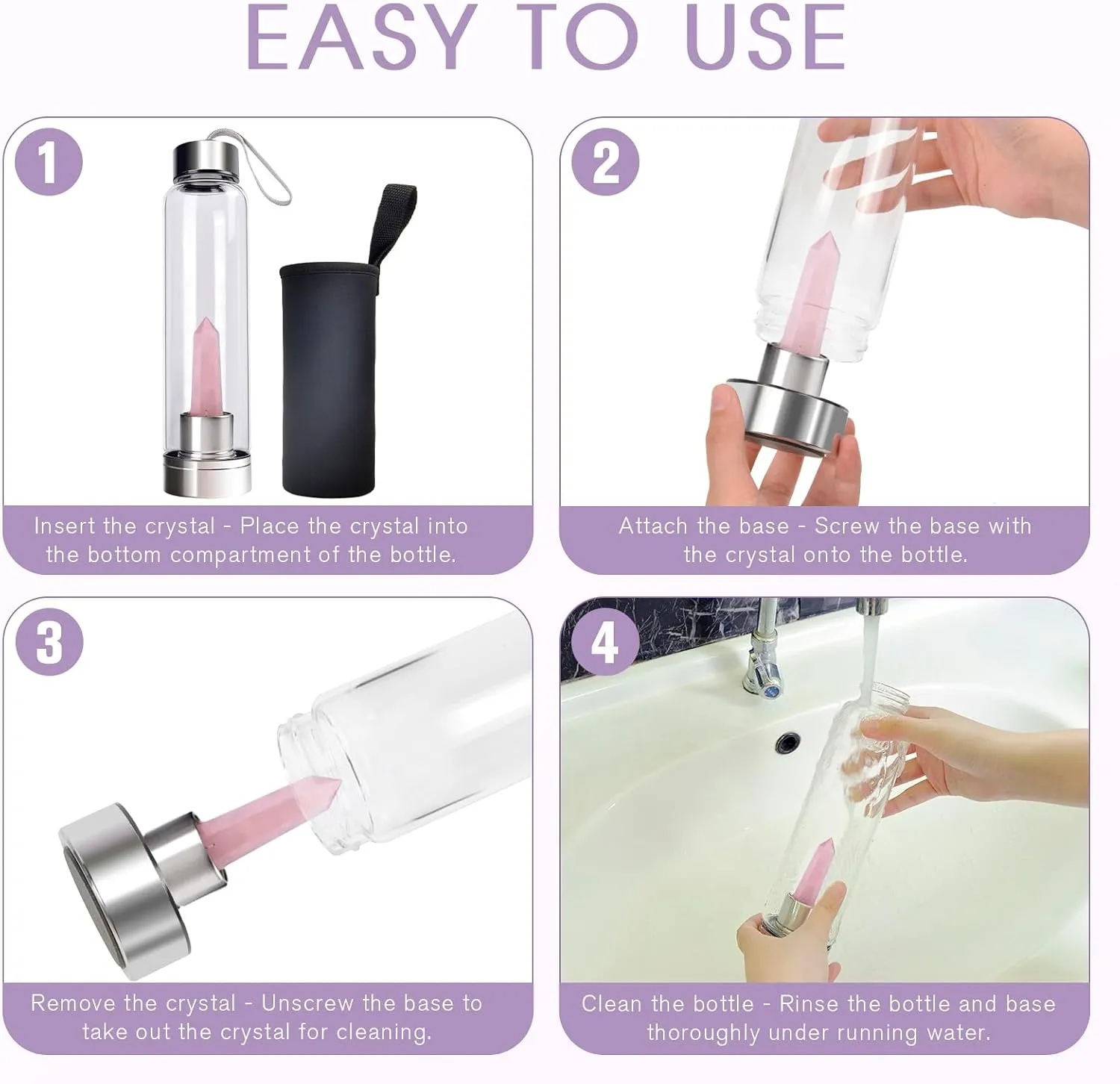 EASY TO USE

1

Insert the crystal - Place the crystal into the bottom compartment of the bottle.

2

Attach the base - Screw the base with the crystal onto the bottle.

3

Remove the crystal - Unscrew the base to take out the crystal for cleaning.

4

Clean the bottle - Rinse the bottle and base thoroughly under running water.