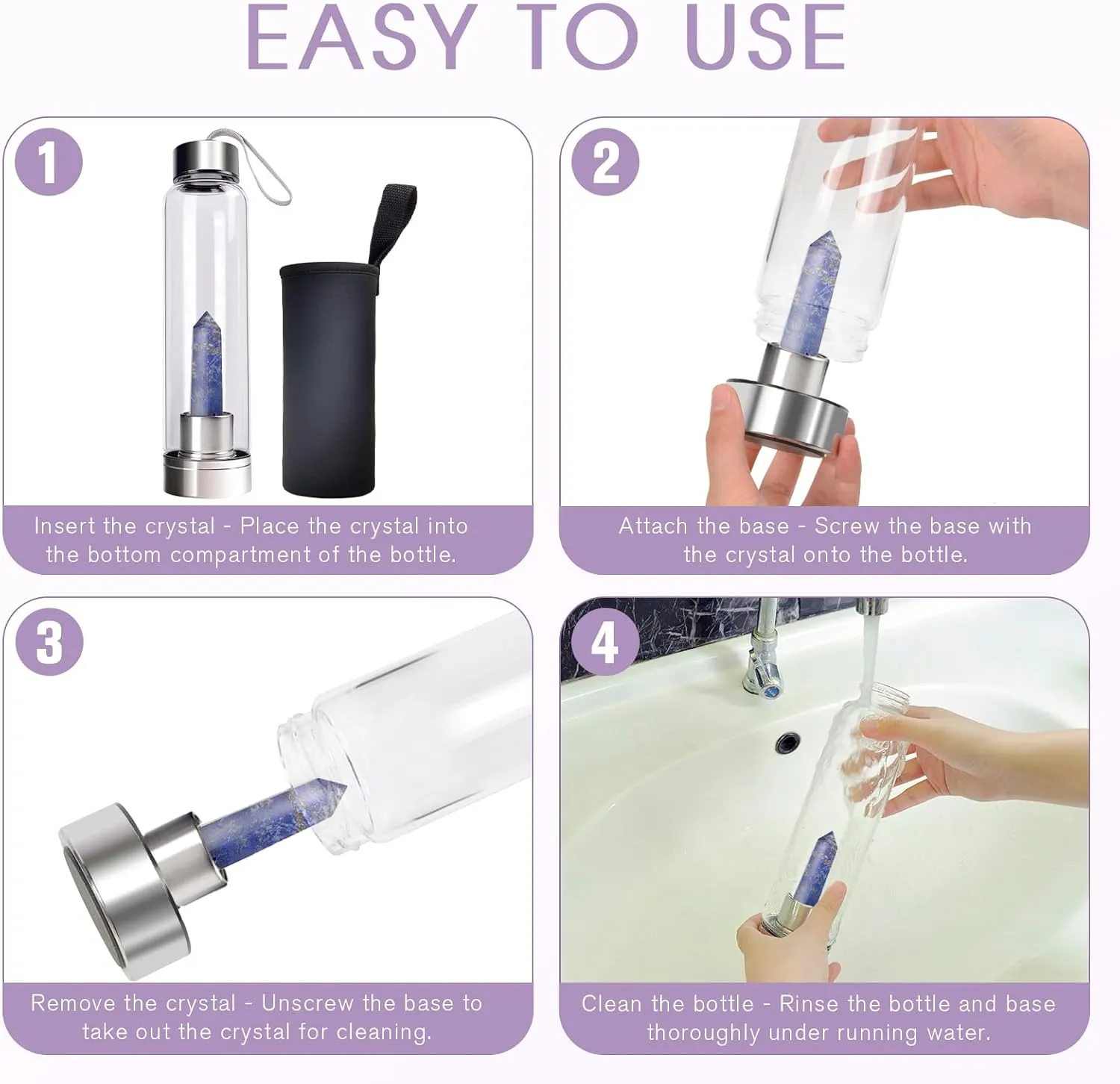 EASY TO USE

1

Insert the crystal - Place the crystal into the bottom compartment of the bottle.

2

Attach the base - Screw the base with the crystal onto the bottle.

3

Remove the crystal - Unscrew the base to take out the crystal for cleaning.

4

Clean the bottle - Rinse the bottle and base thoroughly under running water.